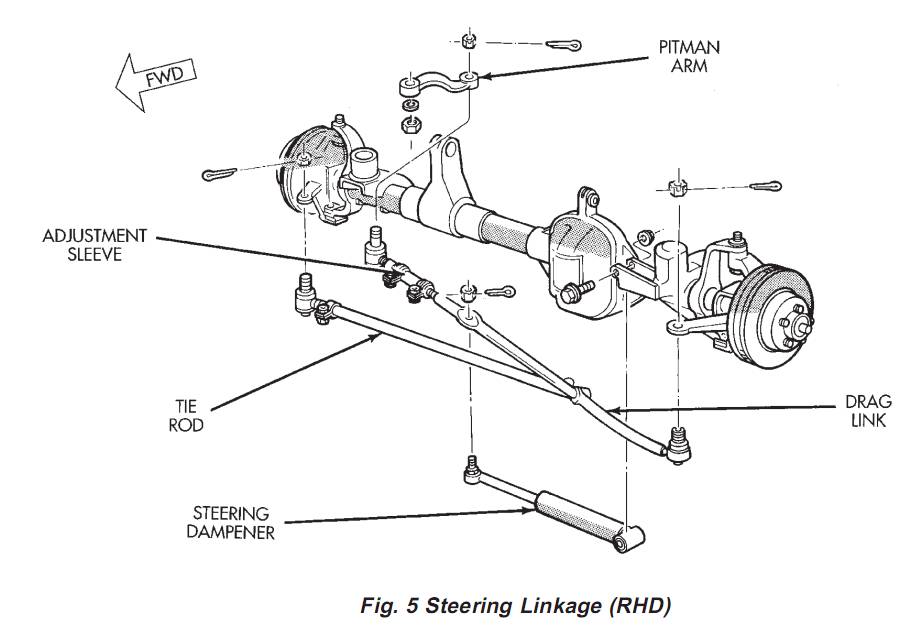 FWD

PITMAN ARM

ADJUSTMENT SLEEVE

TIE ROD

DRAG LINK

STEERING DAMPENER

Fig. 5 Steering Linkage (RHD)